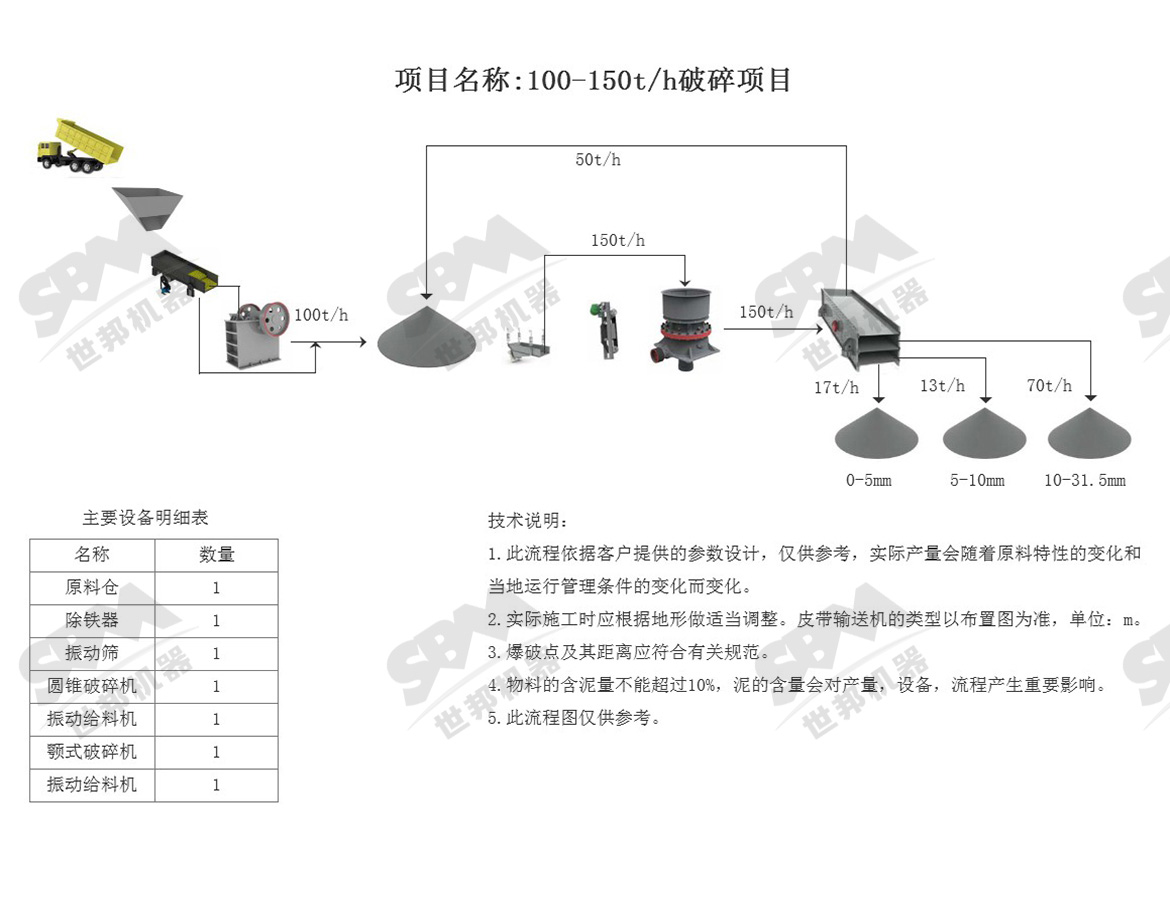 项目名称:100-150t/h破碎项目

50t/h

150t/h

100t/h

150t/h

17t/h

13t/h

70t/h

0-5mm

5-10mm

10-31.5mm

SBM 世邦机器

主要设备明细表

| 名称 | 数量 |
|---|---|
| 原料仓 | 1 |
| 除铁器 | 1 |
| 振动筛 | 1 |
| 圆锥破碎机 | 1 |
| 振动给料机 | 1 |
| 颚式破碎机 | 1 |
| 振动给料机 | 1 |

技术说明:

1.此流程依据客户提供的参数设计，仅供参考，实际产量会随着原料特性的变化和当地运行管理条件的变化而变化。

2.实际施工时应根据地形做适当调整。皮带输送机的类型以布置图为准，单位：m。

3.爆破点及其距离应符合有关规范。

4.物料的含泥量不能超过10%，泥的含量会对产量，设备，流程产生重要影响。

5.此流程图仅供参考。