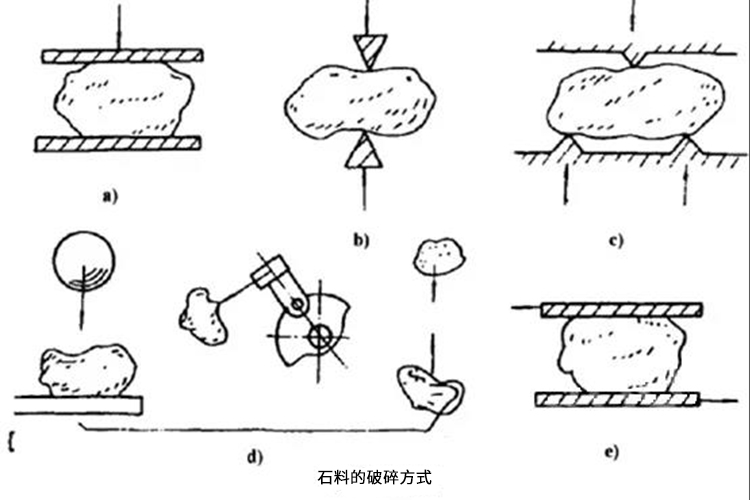 a)

b)

c)

d)

e)

石料的破碎方式